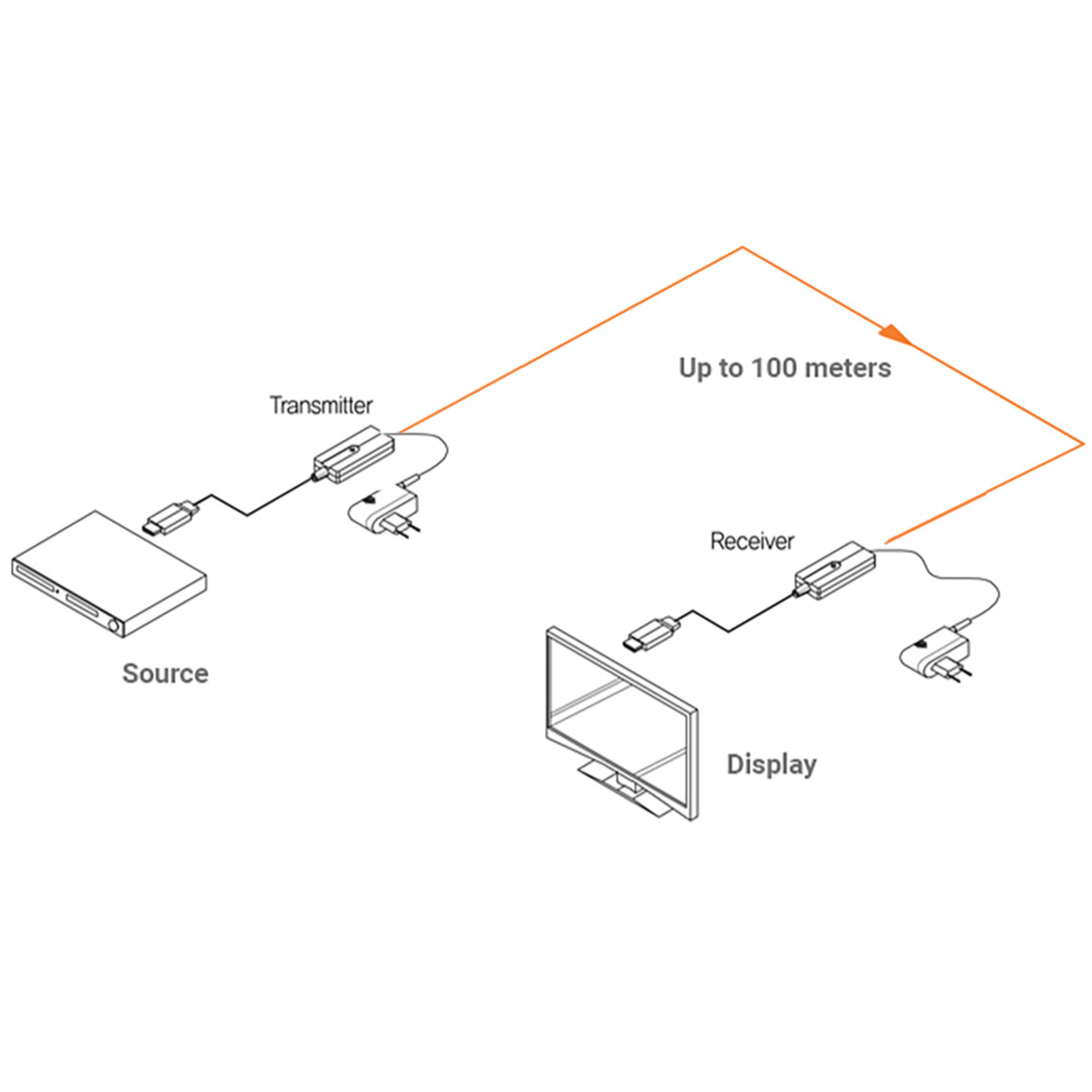 Up to 100 meters

Transmitter

Receiver

Source

Display